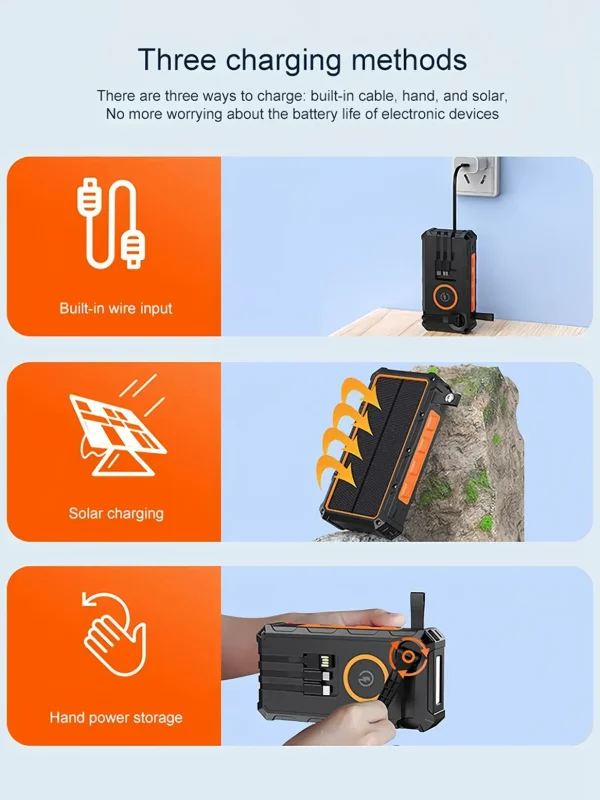 Three charging methods

There are three ways to charge: built-in cable, hand, and solar, No more worrying about the battery life of electronic devices

Built-in wire input

Solar charging

Hand power storage